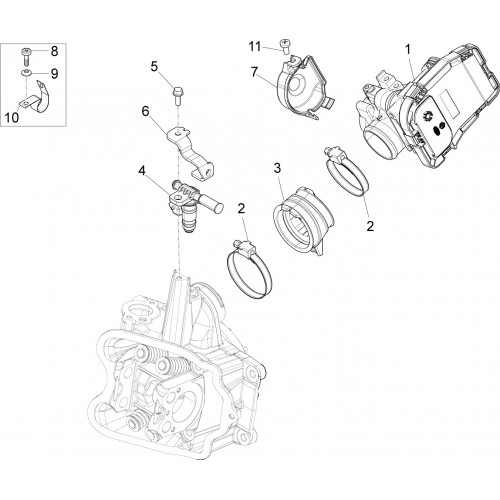 8
9
10
5
6
4
11
7
1
3
2
2